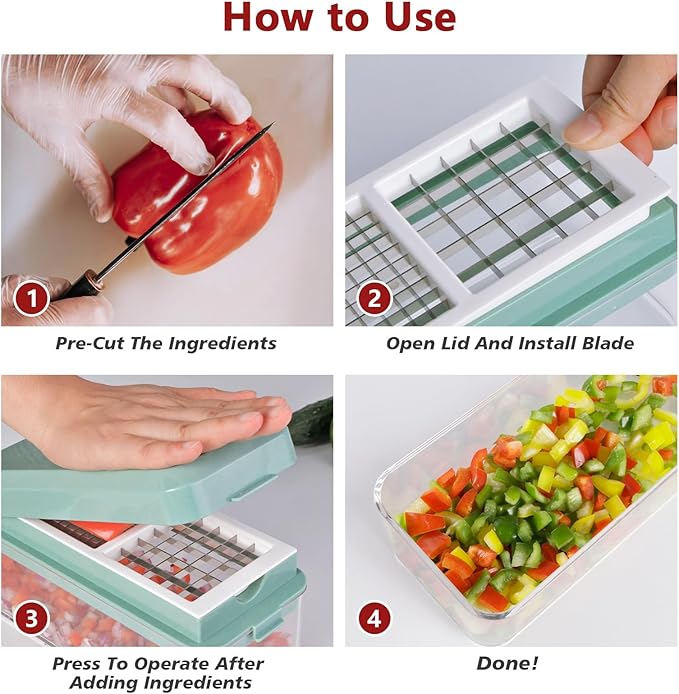 How to Use

1

Pre-Cut The Ingredients

2

Open Lid And Install Blade

3

Press To Operate After Adding Ingredients

4

Done!