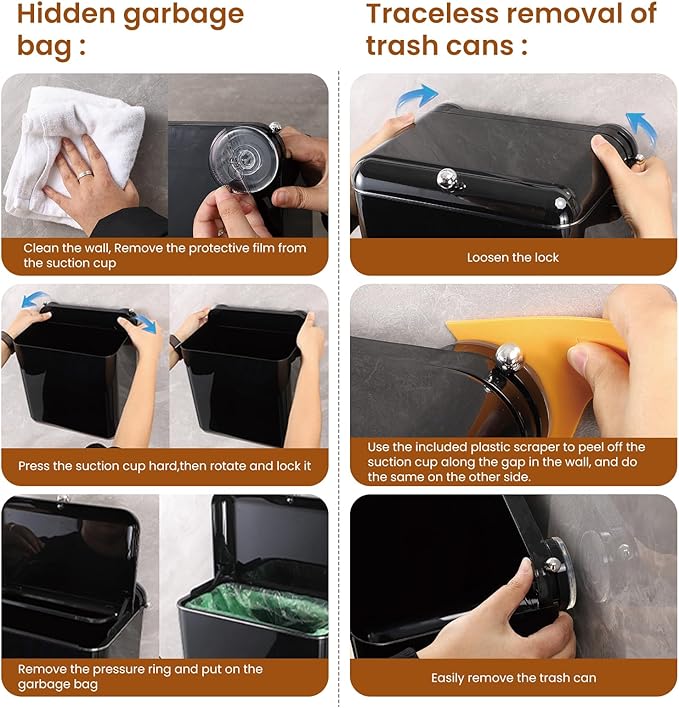 Hidden garbage bag :

Clean the wall, Remove the protective film from the suction cup

Press the suction cup hard,then rotate and lock it

Remove the pressure ring and put on the garbage bag

Traceless removal of trash cans :

Loosen the lock

Use the included plastic scraper to peel off the suction cup along the gap in the wall, and do the same on the other side.

Easily remove the trash can