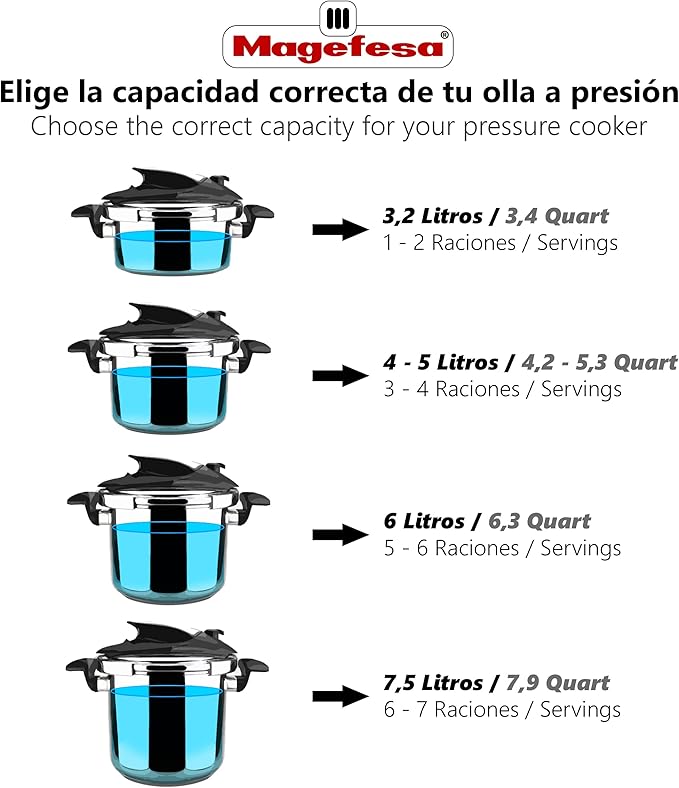 Magefesa®

Elige la capacidad correcta de tu olla a presión
Choose the correct capacity for your pressure cooker

3,2 Litros / 3,4 Quart
1 - 2 Raciones / Servings

4 - 5 Litros / 4,2 - 5,3 Quart
3 - 4 Raciones / Servings

6 Litros / 6,3 Quart
5 - 6 Raciones / Servings

7,5 Litros / 7,9 Quart
6 - 7 Raciones / Servings