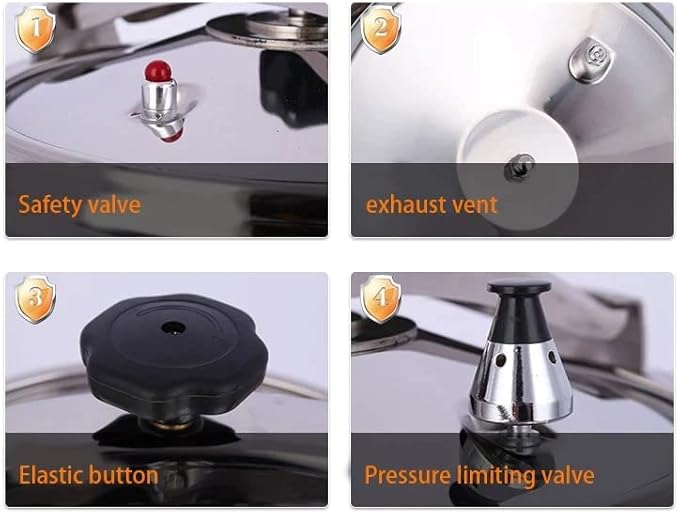 1

Safety valve

2

exhaust vent

3

Elastic button

4

Pressure limiting valve