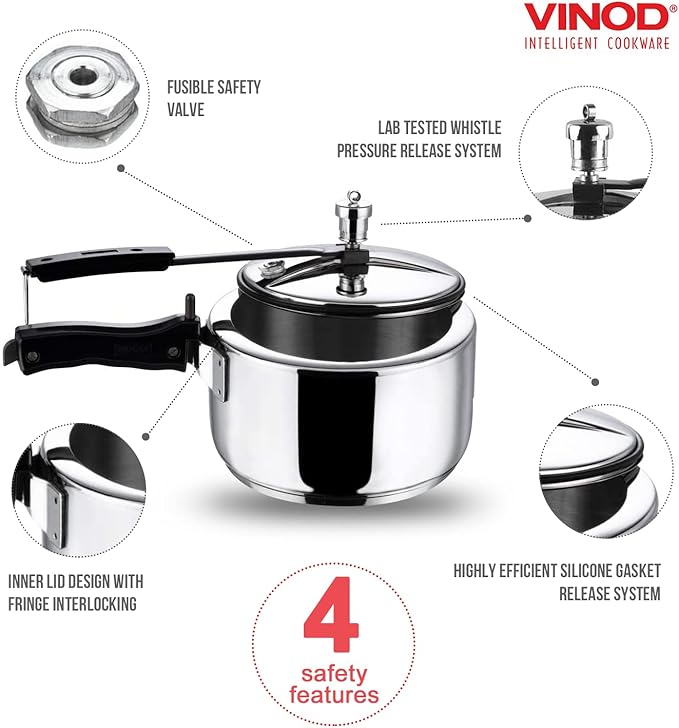 VINOD®
INTELLIGENT COOKWARE

FUSIBLE SAFETY VALVE

LAB TESTED WHISTLE PRESSURE RELEASE SYSTEM

INNER LID DESIGN WITH FRINGE INTERLOCKING

HIGHLY EFFICIENT SILICONE GASKET RELEASE SYSTEM

4
safety features