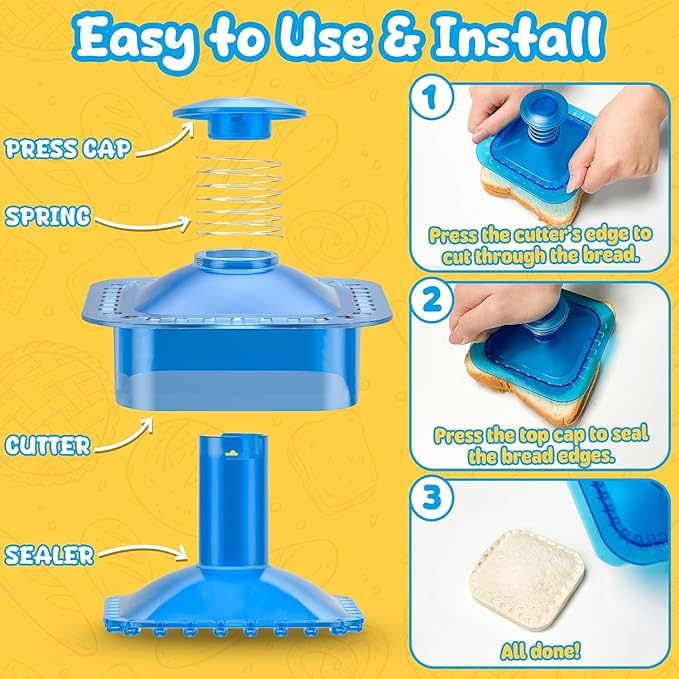 Easy to Use & Install

PRESS CAP

SPRING

CUTTER

SEALER

1

Press the cutter's edge to cut through the bread.

2

Press the top cap to seal the bread edges.

3

All done!