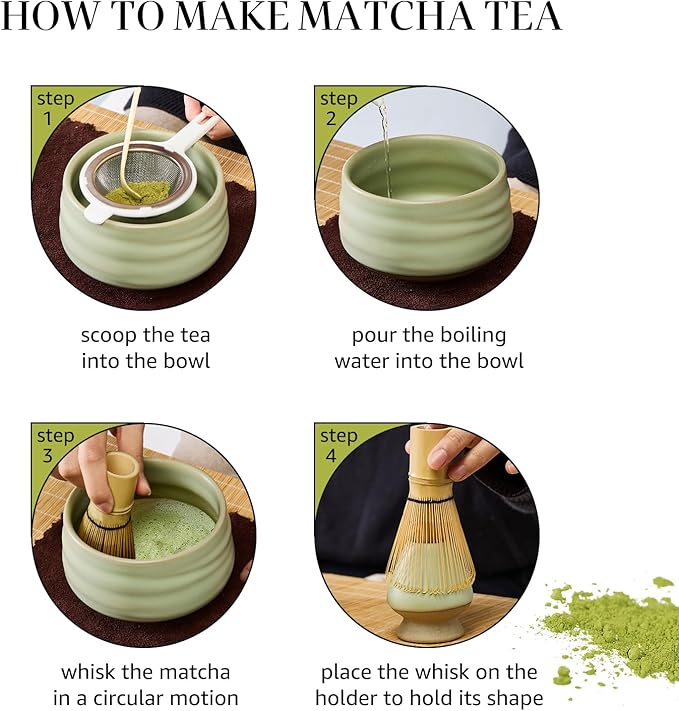 HOW TO MAKE MATCHA TEA

step 1

scoop the tea into the bowl

step 2

pour the boiling water into the bowl

step 3

whisk the matcha in a circular motion

step 4

place the whisk on the holder to hold its shape