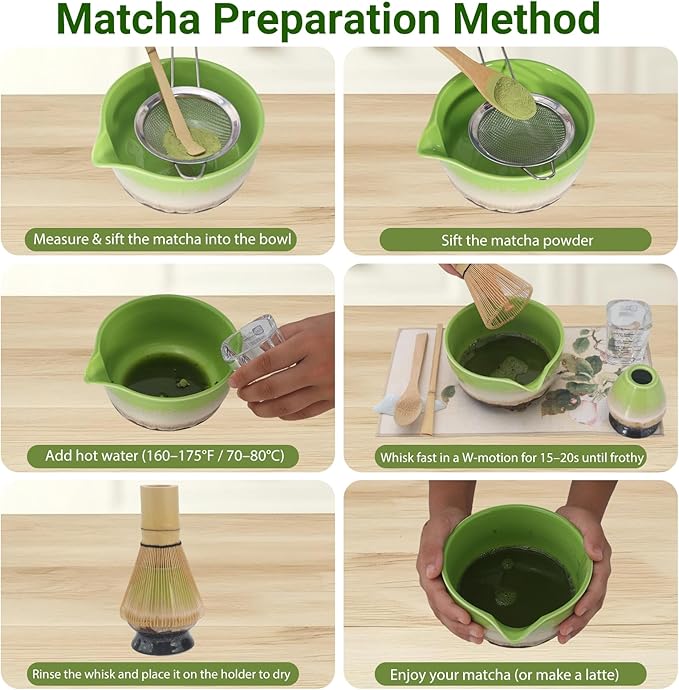 Matcha Preparation Method

Measure & sift the matcha into the bowl

Sift the matcha powder

Add hot water (160–175°F / 70–80°C)

Whisk fast in a W-motion for 15–20s until frothy

Rinse the whisk and place it on the holder to dry

Enjoy your matcha (or make a latte)