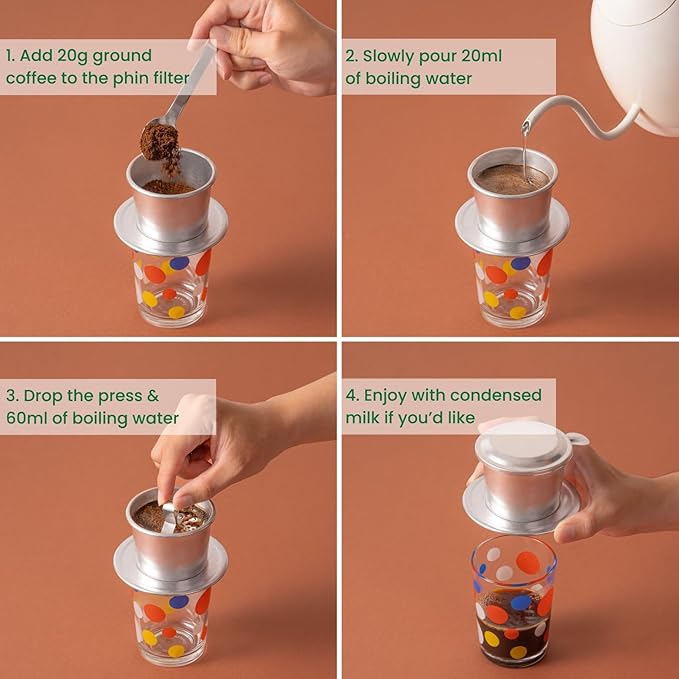 1. Add 20g ground coffee to the phin filter

2. Slowly pour 20ml of boiling water

3. Drop the press & 60ml of boiling water

4. Enjoy with condensed milk if you'd like