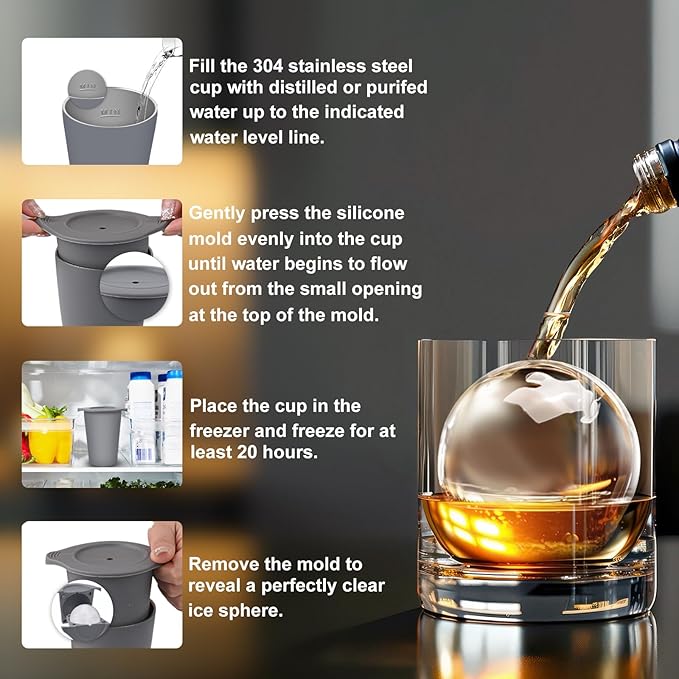 Fill the 304 stainless steel cup with distilled or purifed water up to the indicated water level line.

Gently press the silicone mold evenly into the cup until water begins to flow out from the small opening at the top of the mold.

Place the cup in the freezer and freeze for at least 20 hours.

Remove the mold to reveal a perfectly clear ice sphere.