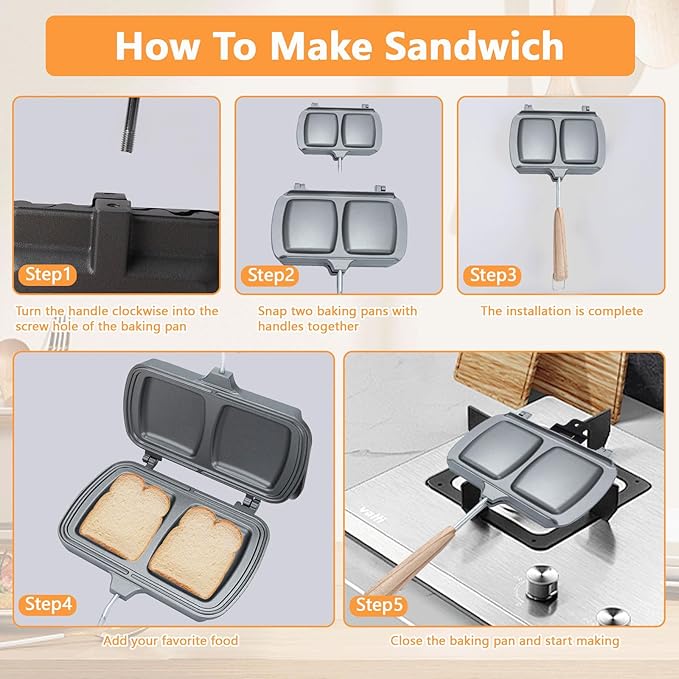 How To Make Sandwich

Step1

Turn the handle clockwise into the screw hole of the baking pan

Step2

Snap two baking pans with handles together

Step3

The installation is complete

Step4

Add your favorite food

Step5

Close the baking pan and start making