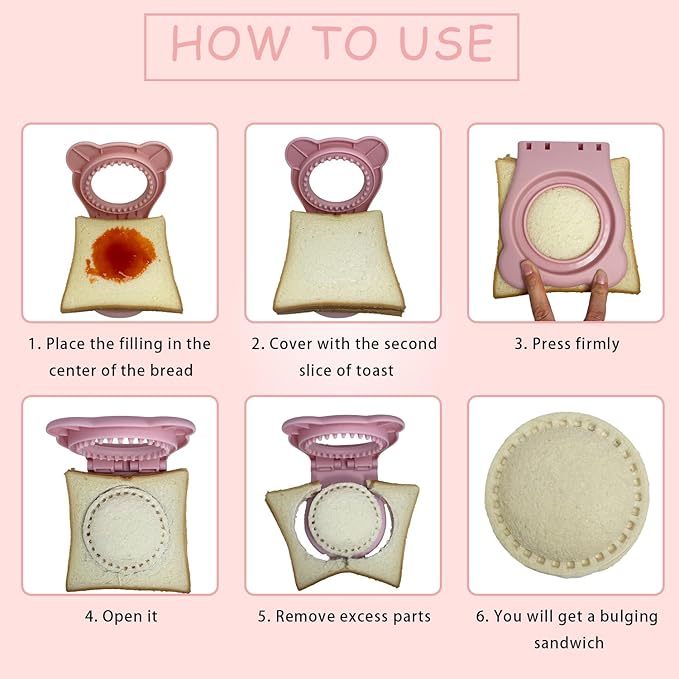 HOW TO USE

1. Place the filling in the center of the bread

2. Cover with the second slice of toast

3. Press firmly

4. Open it

5. Remove excess parts

6. You will get a bulging sandwich