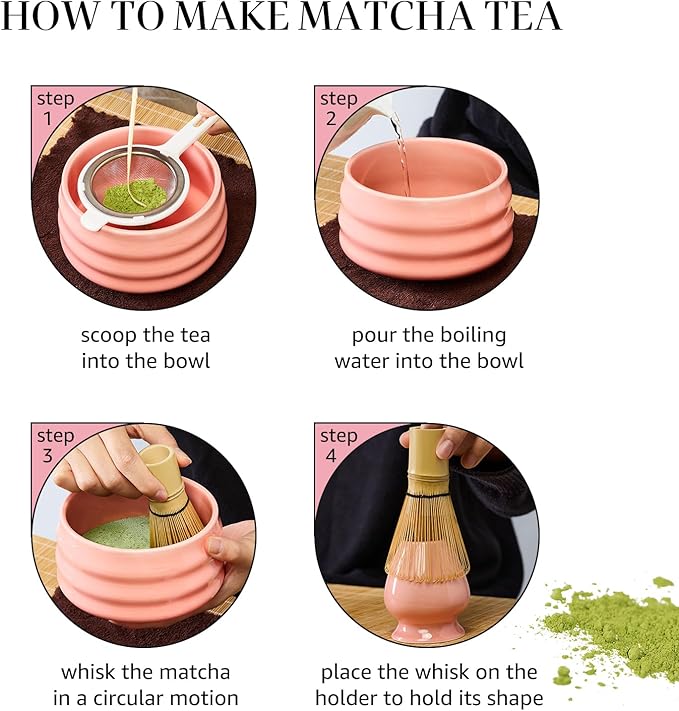 HOW TO MAKE MATCHA TEA

step 1

scoop the tea into the bowl

step 2

pour the boiling water into the bowl

step 3

whisk the matcha in a circular motion

step 4

place the whisk on the holder to hold its shape