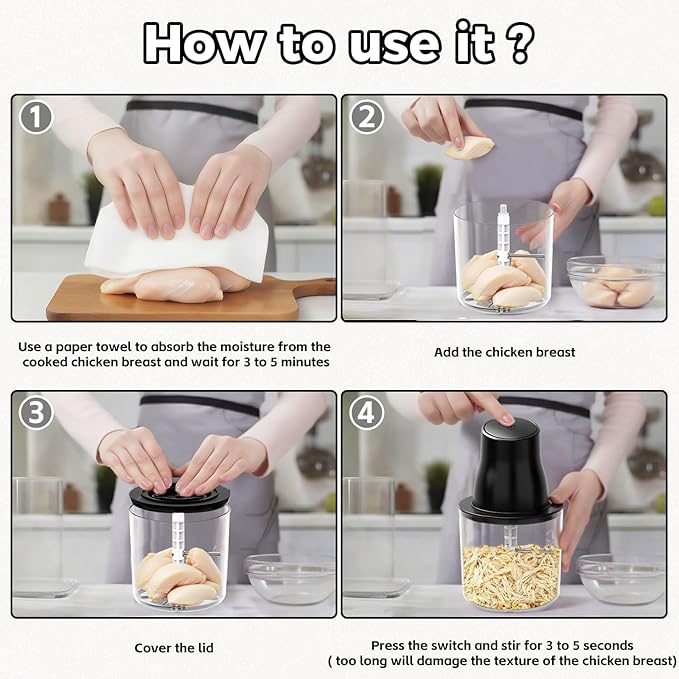 How to use it ?

1

Use a paper towel to absorb the moisture from the cooked chicken breast and wait for 3 to 5 minutes

2

Add the chicken breast

3

Cover the lid

4

Press the switch and stir for 3 to 5 seconds
( too long will damage the texture of the chicken breast)