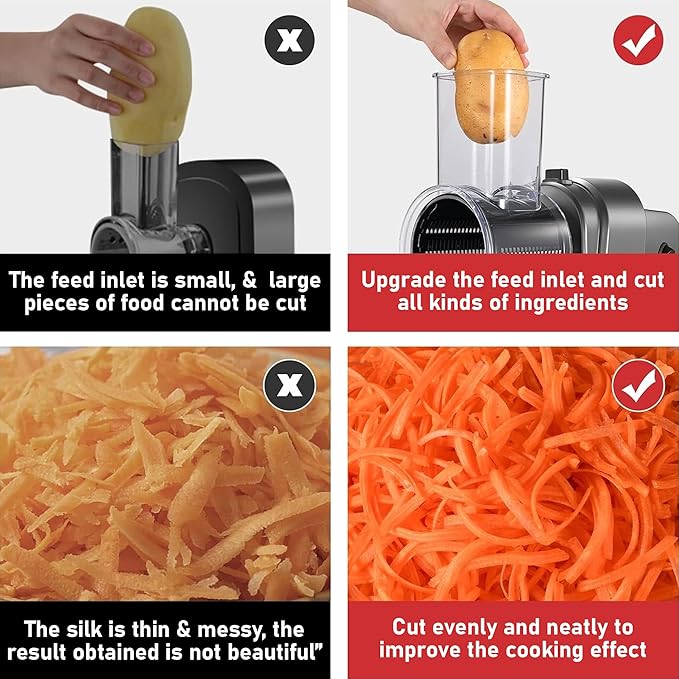 The feed inlet is small, & large pieces of food cannot be cut

Upgrade the feed inlet and cut all kinds of ingredients

The silk is thin & messy, the result obtained is not beautiful"

Cut evenly and neatly to improve the cooking effect