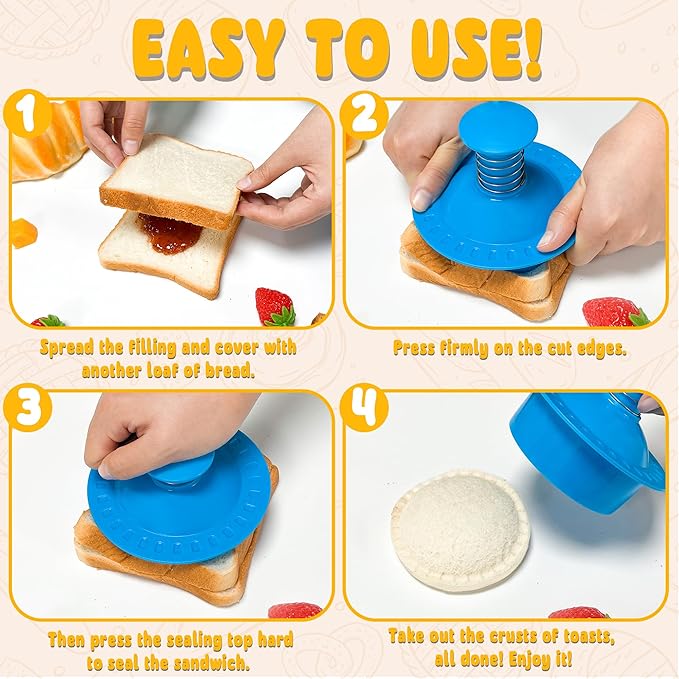 EASY TO USE!

1

Spread the filling and cover with another loaf of bread.

2

Press firmly on the cut edges.

3

Then press the sealing top hard to seal the sandwich.

4

Take out the crusts of toasts, all done! Enjoy it!