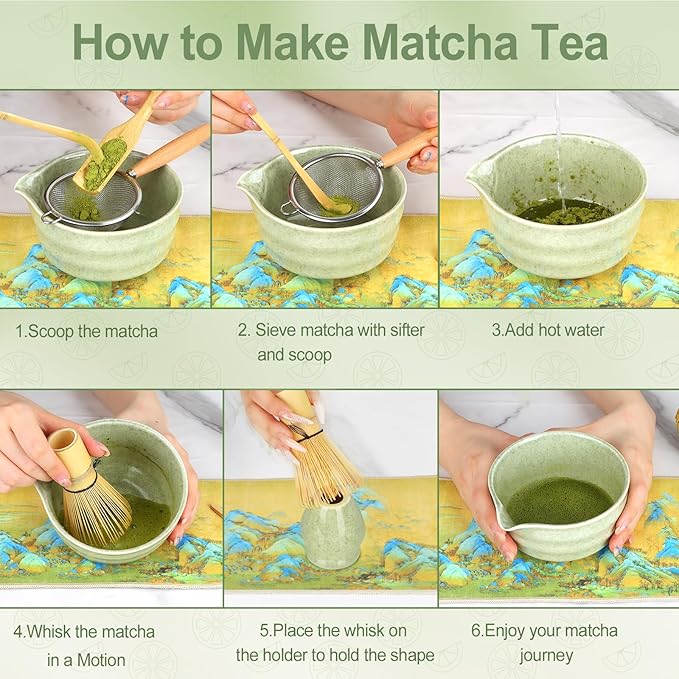 How to Make Matcha Tea

1.Scoop the matcha

2. Sieve matcha with sifter and scoop

3.Add hot water

4.Whisk the matcha in a Motion

5.Place the whisk on the holder to hold the shape

6.Enjoy your matcha journey